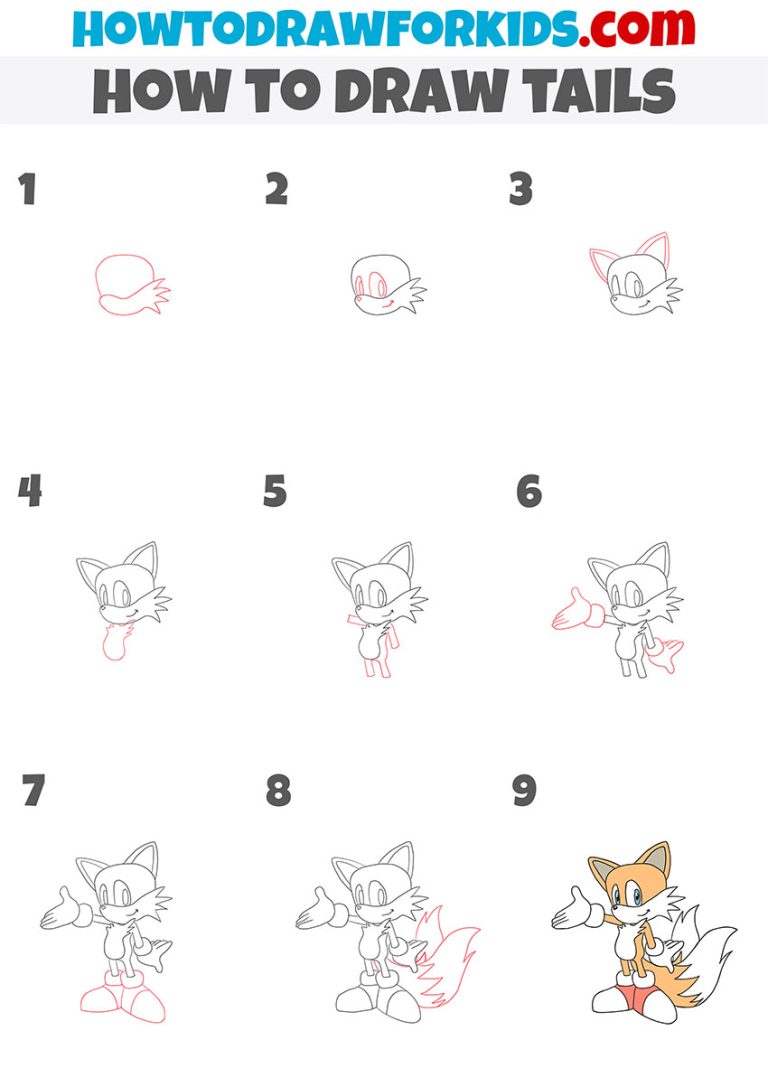 HOWTODRAWFORKIDS.com
HOW TO DRAW TAILS

1

2

3

4

5

6

7

8

9